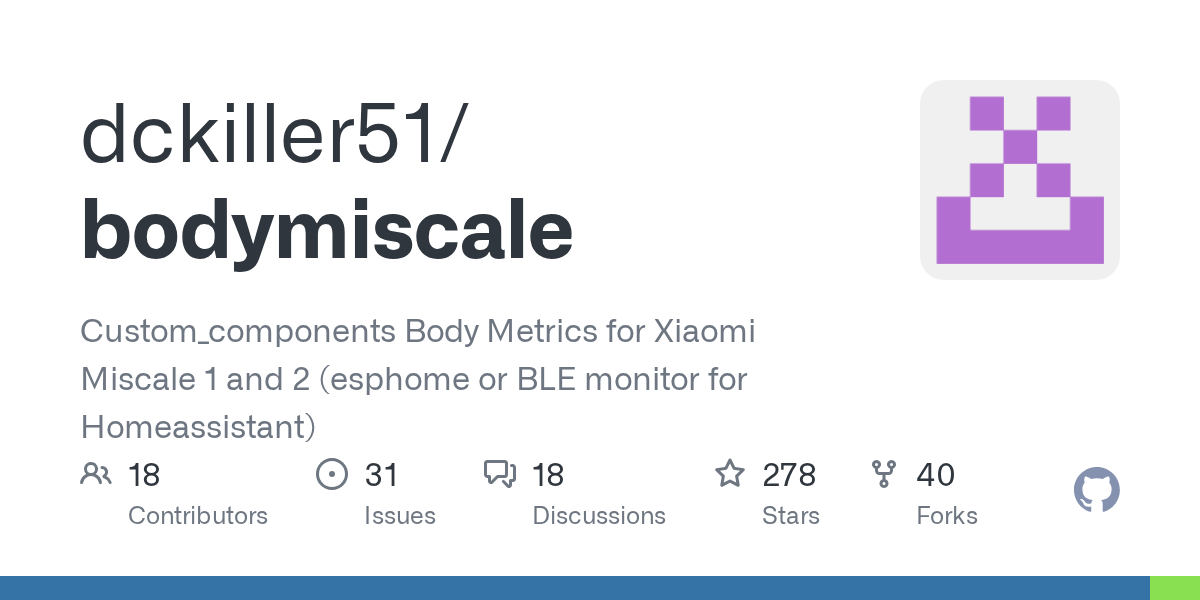 dckiller51/
bodymiscale

Custom_components Body Metrics for Xiaomi Miscale 1 and 2 (esphome or BLE monitor for Homeassistant)

18
Contributors

31
Issues

18
Discussions

278
Stars

40
Forks