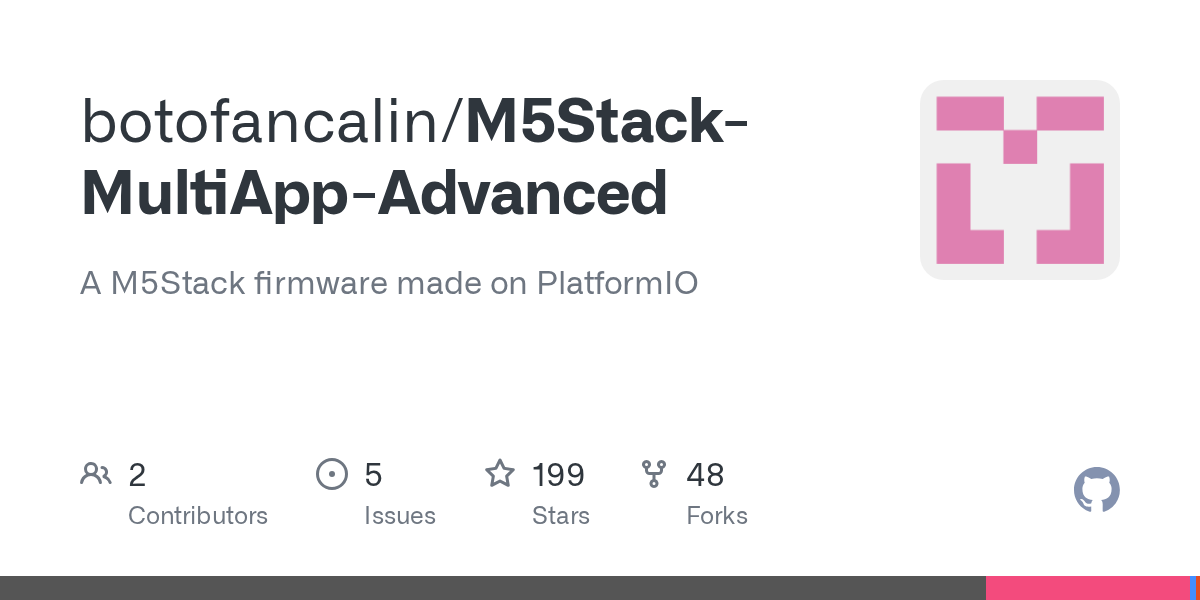 botofancalin/M5Stack-MultiApp-Advanced

A M5Stack firmware made on PlatformIO

2
Contributors

5
Issues

199
Stars

48
Forks